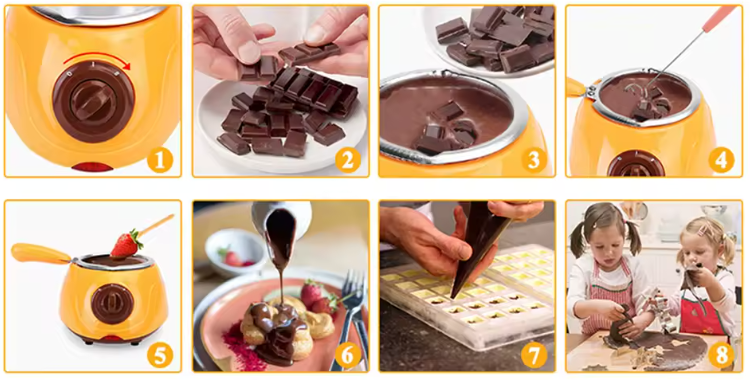 1
2
3
4
5
6
7
8